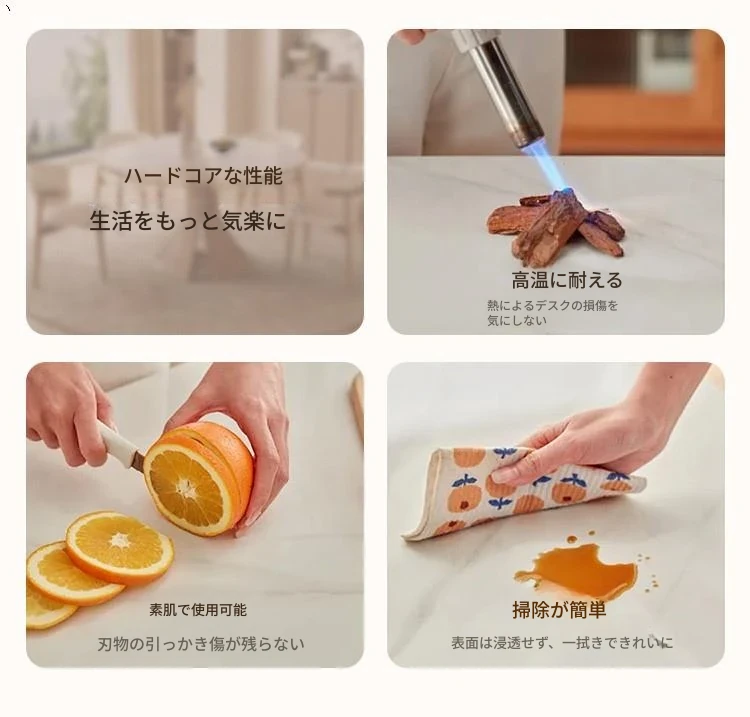 ハードコアな性能

生活をもっと気楽に

高温に耐える

熱によるデスクの損傷を気にしない

素肌で使用可能

刃物の引っかき傷が残らない

掃除が簡単

表面は浸透せず、一拭きできれいに