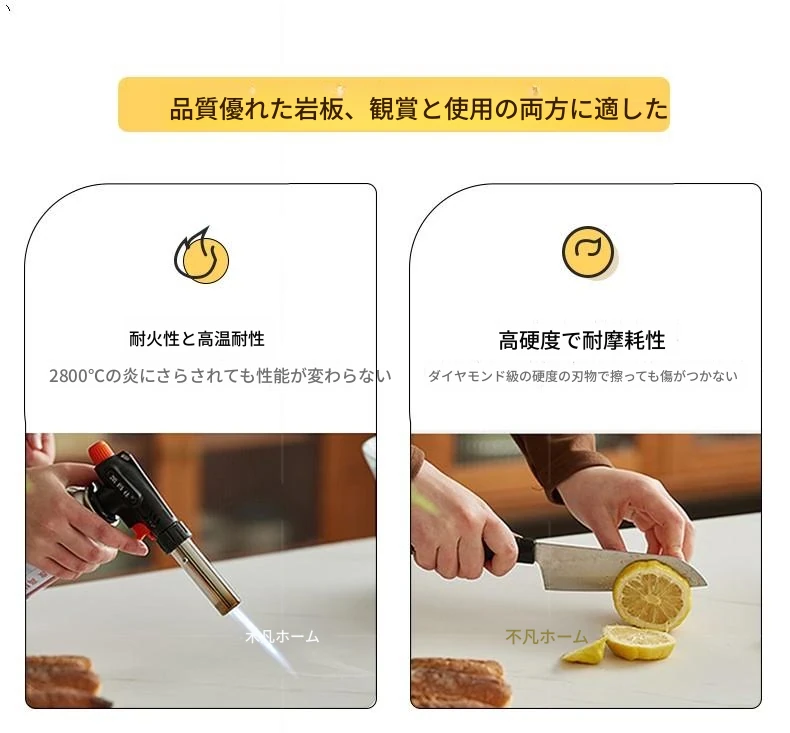 品質優れた岩板、観賞と使用の両方に適した

耐火性と高温耐性

2800°Cの炎にさらされても性能が変わらない

不凡ホーム

高硬度で耐摩耗性

ダイヤモンド級の硬度の刃物で擦っても傷がつかない

不凡ホーム