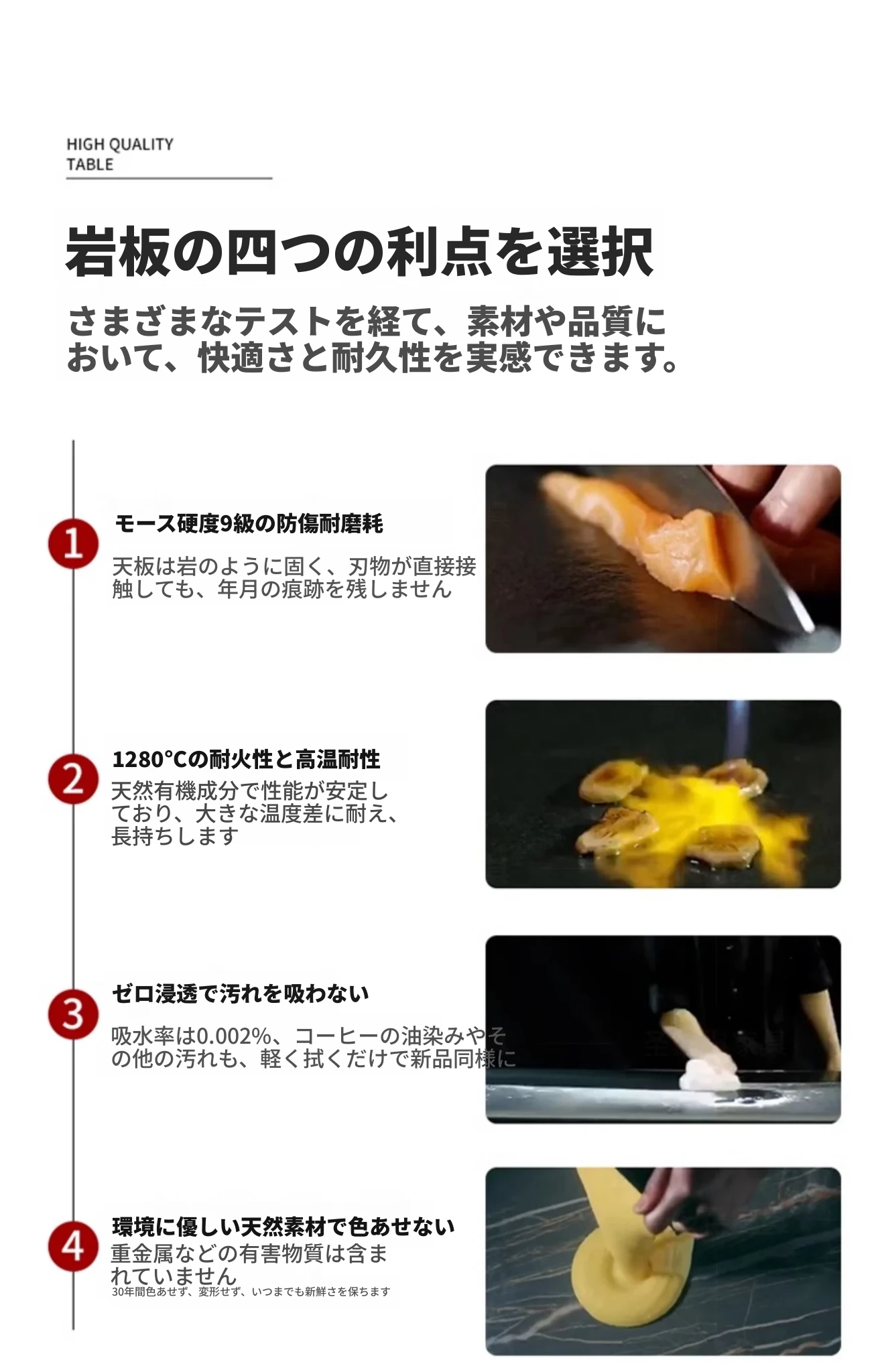 HIGH QUALITY
TABLE

岩板の四つの利点を選択

さまざまなテストを経て、素材や品質において、快適さと耐久性を実感できます。

1

モース硬度9級の防傷耐磨耗

天板は岩のように固く、刃物が直接接触しても、年月の痕跡を残しません

2

1280°Cの耐火性と高温耐性

天然有機成分で性能が安定しており、大きな温度差に耐え、長持ちします

3

ゼロ浸透で汚れを吸わない

吸水率は0.002%、コーヒーの油染みやその他の汚れも、軽く拭くだけで新品同様に

4

環境に優しい天然素材で色あせない

重金属などの有害物質は含まれていません

30年間色あせず、変形せず、いつまでも新鮮さを保ちます