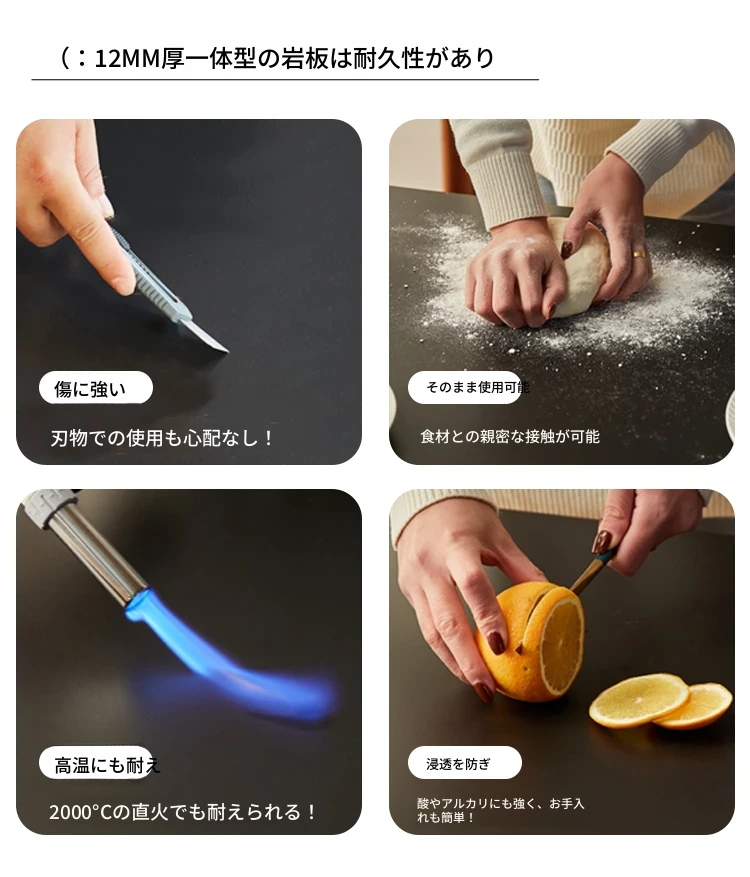 (：12MM厚一体型の岩板は耐久性があり

傷に強い

刃物での使用も心配なし！

そのまま使用可能

食材との親密な接触が可能

高温にも耐え

2000°Cの直火でも耐えられる！

浸透を防ぎ

酸やアルカリにも強く、お手入れも簡単！