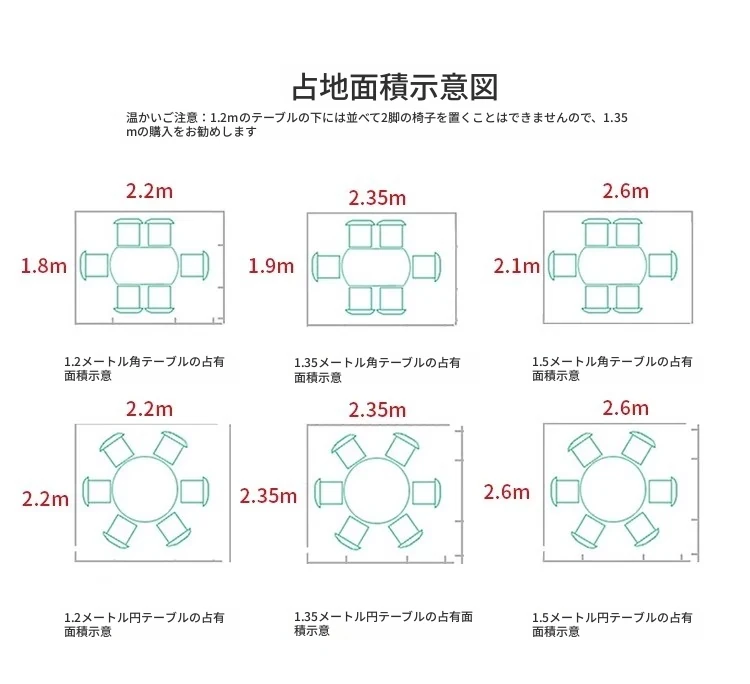 占地面積示意図

温かいご注意：1.2mのテーブルの下には並べて2脚の椅子を置くことはできませんので、1.35mの購入をお勧めします

2.2m

1.8m

1.2メートル角テーブルの占有面積示意

2.35m

1.9m

1.35メートル角テーブルの占有面積示意

2.6m

2.1m

1.5メートル角テーブルの占有面積示意

2.2m

2.2m

1.2メートル円テーブルの占有面積示意

2.35m

2.35m

1.35メートル円テーブルの占有面積示意

2.6m

2.6m

1.5メートル円テーブルの占有面積示意