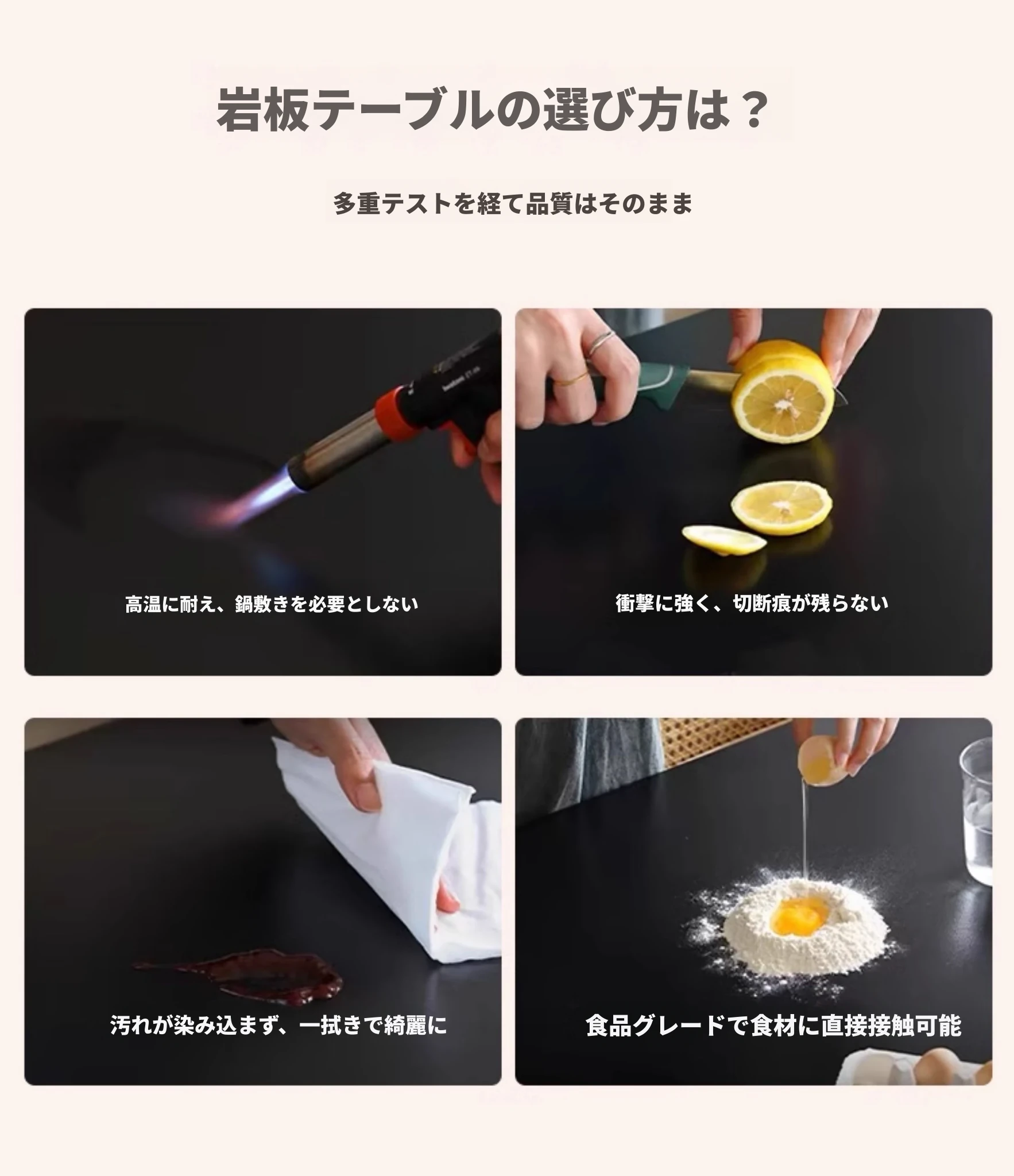 岩板テーブルの選び方は？

多重テストを経て品質はそのまま

高温に耐え、鍋敷きを必要としない

衝撃に強く、切断痕が残らない

汚れが染み込まず、一拭きで綺麗に

食品グレードで食材に直接接触可能