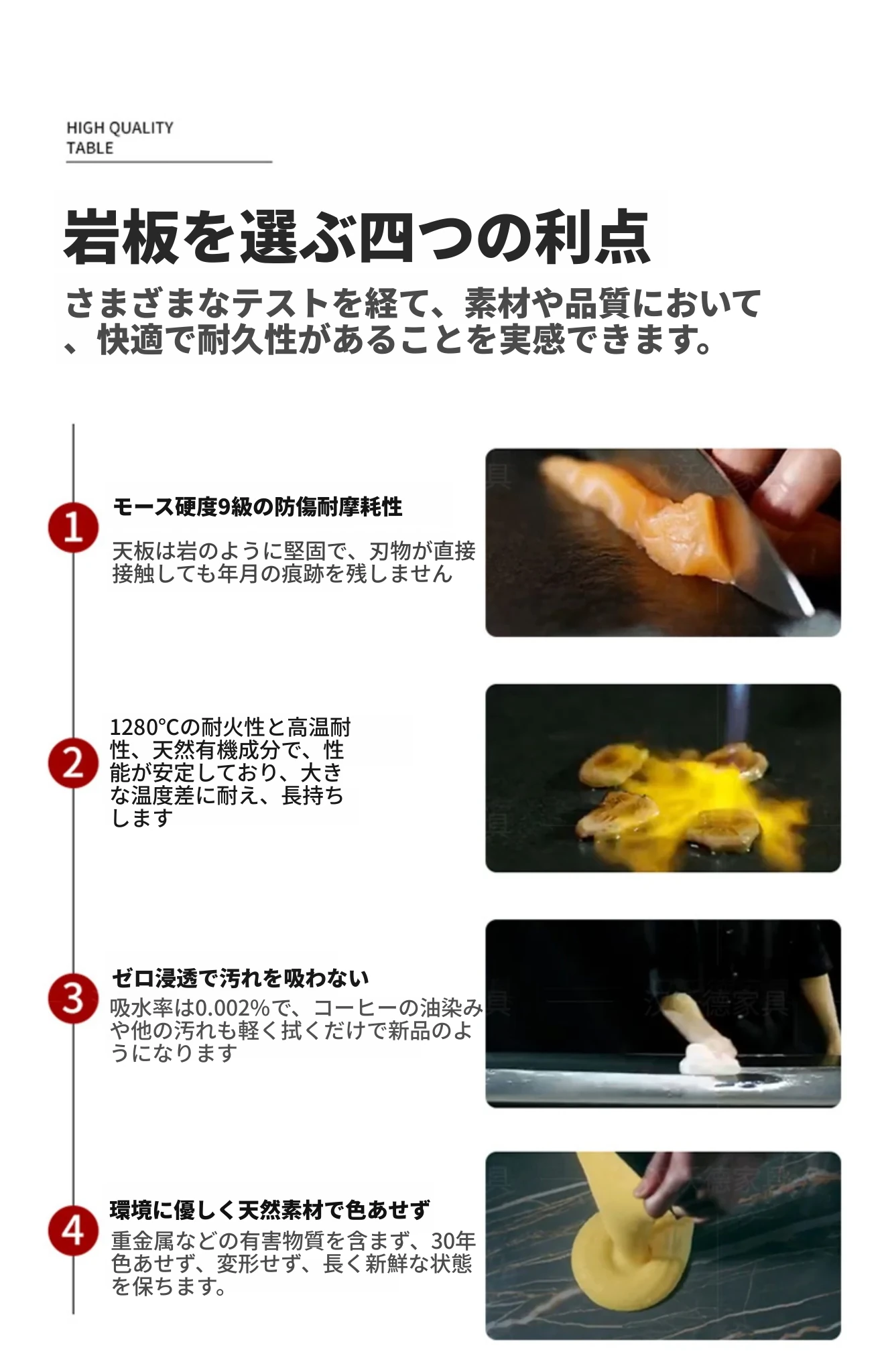 HIGH QUALITY
TABLE

岩板を選ぶ四つの利点

さまざまなテストを経て、素材や品質において、快適で耐久性があることを実感できます。

1

モース硬度9級の防傷耐摩耗性

天板は岩のように堅固で、刃物が直接接触しても年月の痕跡を残しません

2

1280℃の耐火性と高温耐性、天然有機成分で、性能が安定しており、大きな温度差に耐え、長持ちします

3

ゼロ浸透で汚れを吸わない

吸水率は0.002%で、コーヒーの油染みや他の汚れも軽く拭くだけで新品のようになります

4

環境に優しく天然素材で色あせず

重金属などの有害物質を含まず、30年色あせず、変形せず、長く新鮮な状態を保ちます。