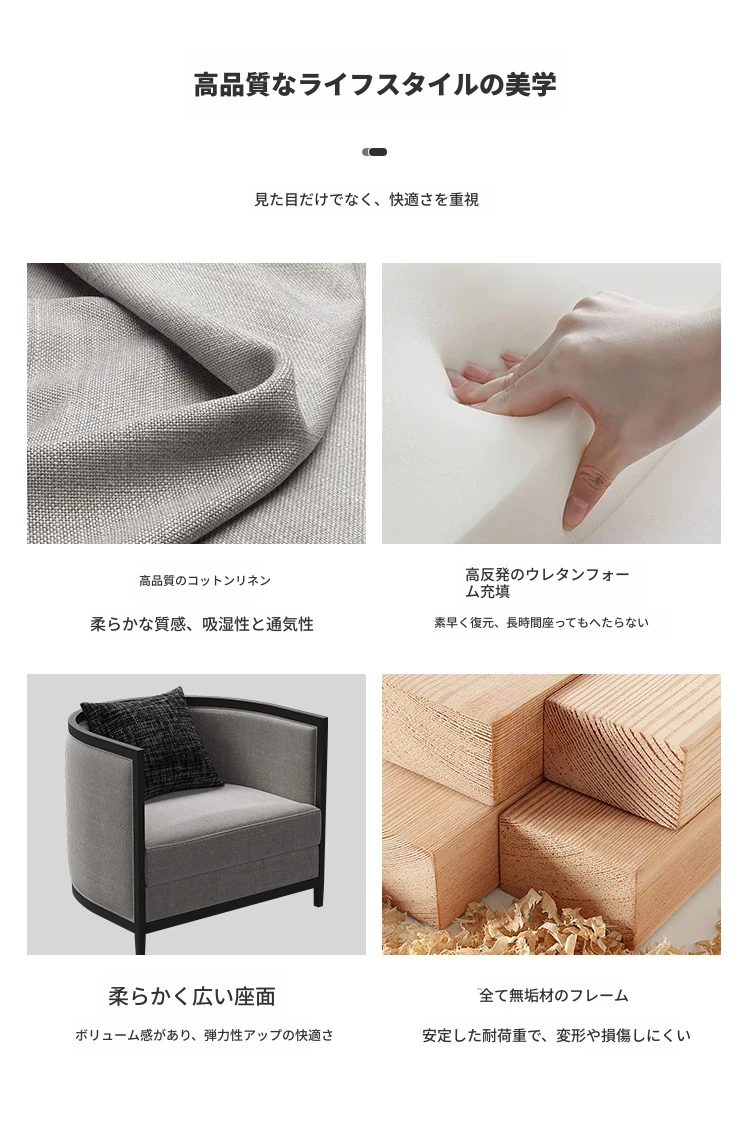 高品質なライフスタイルの美学

見た目だけでなく、快適さを重視

高品質のコットンリネン

柔らかな質感、吸湿性と通気性

高反発のウレタンフォーム充填

素早く復元、長時間座ってもへたらない

柔らかく広い座面

ボリューム感があり、弾力性アップの快適さ

全て無垢材のフレーム

安定した耐荷重で、変形や損傷しにくい