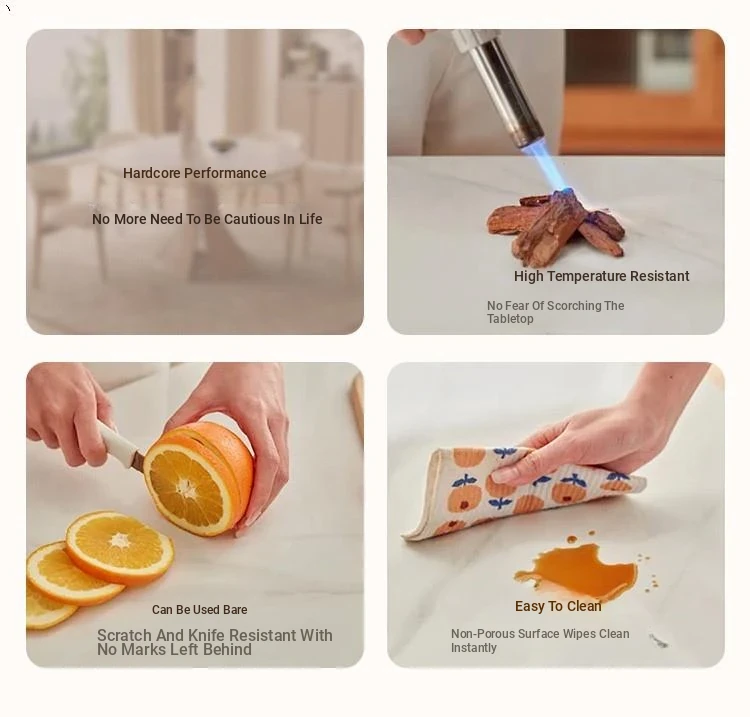 Hardcore Performance

No More Need To Be Cautious In Life

High Temperature Resistant

No Fear Of Scorching The Tabletop

Can Be Used Bare

Scratch And Knife Resistant With No Marks Left Behind

Easy To Clean

Non-Porous Surface Wipes Clean Instantly