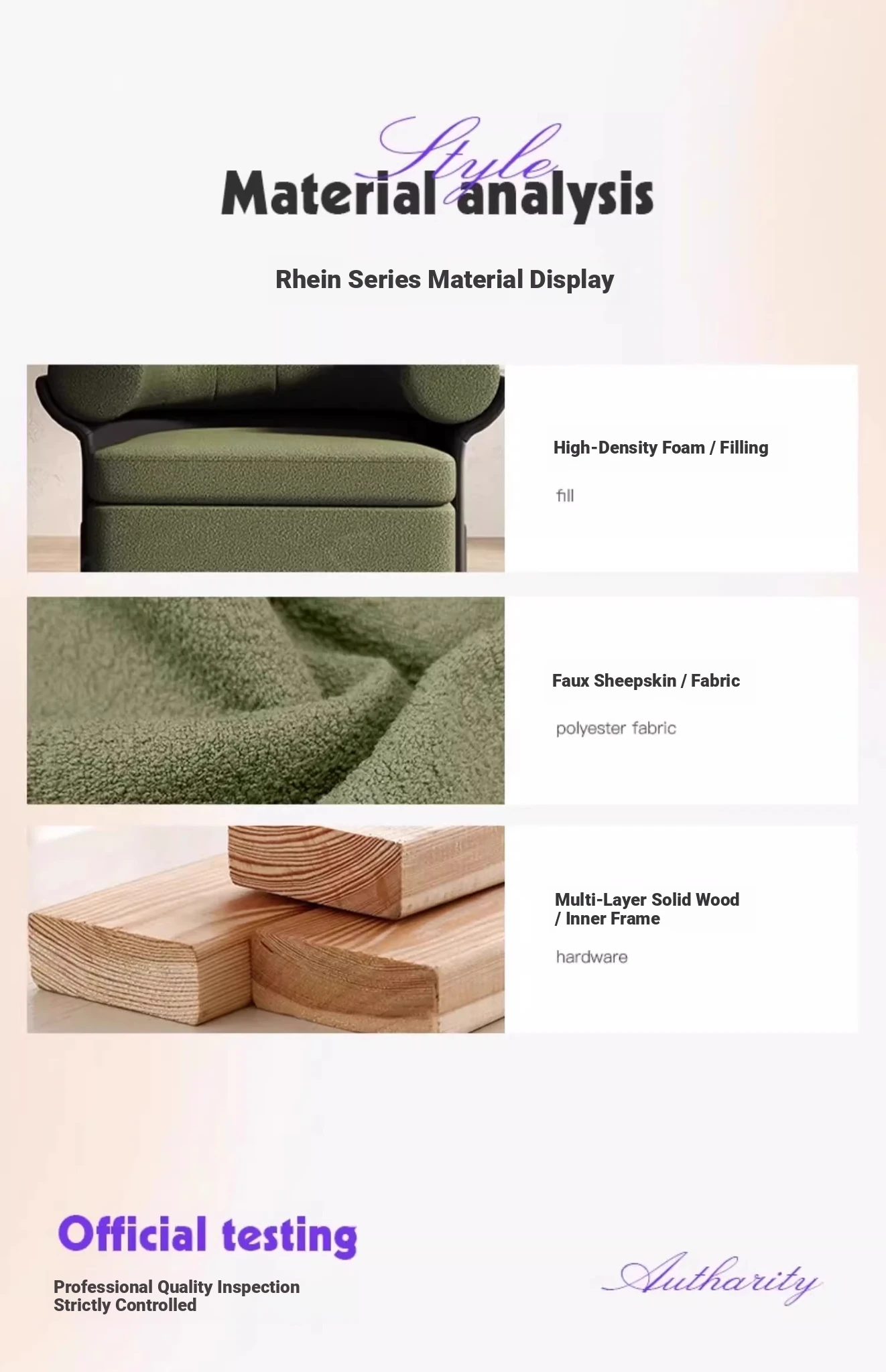 Style
Material analysis

Rhein Series Material Display

High-Density Foam / Filling

fill

Faux Sheepskin / Fabric

polyester fabric

Multi-Layer Solid Wood / Inner Frame

hardware

Official testing

Professional Quality Inspection Strictly Controlled

Autharity