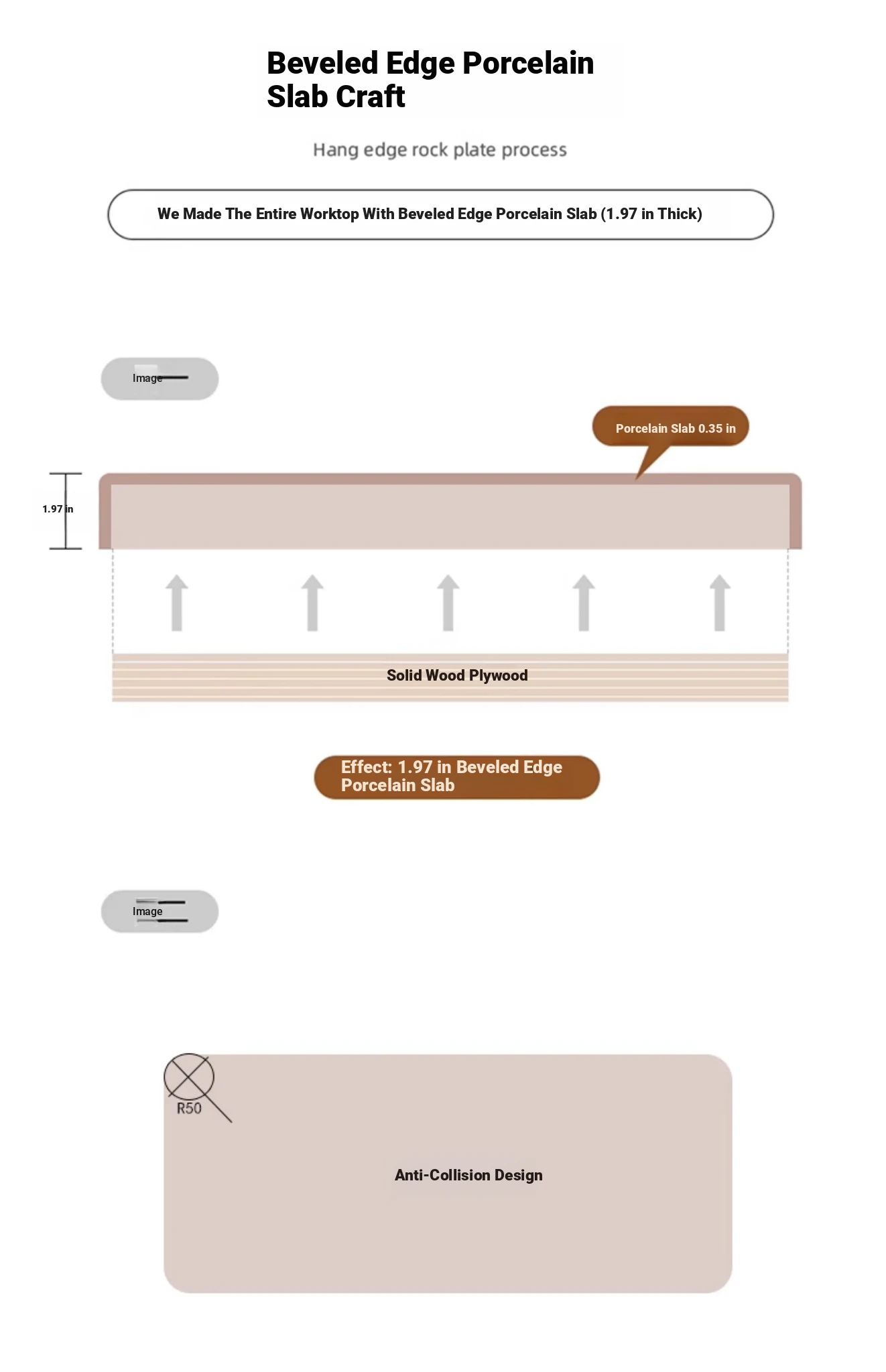 Beveled Edge Porcelain Slab Craft

Hang edge rock plate process

We Made The Entire Worktop With Beveled Edge Porcelain Slab (1.97 in Thick)

Image

Porcelain Slab 0.35 in

1.97 in

Solid Wood Plywood

Effect: 1.97 in Beveled Edge Porcelain Slab

Image

R50

Anti-Collision Design