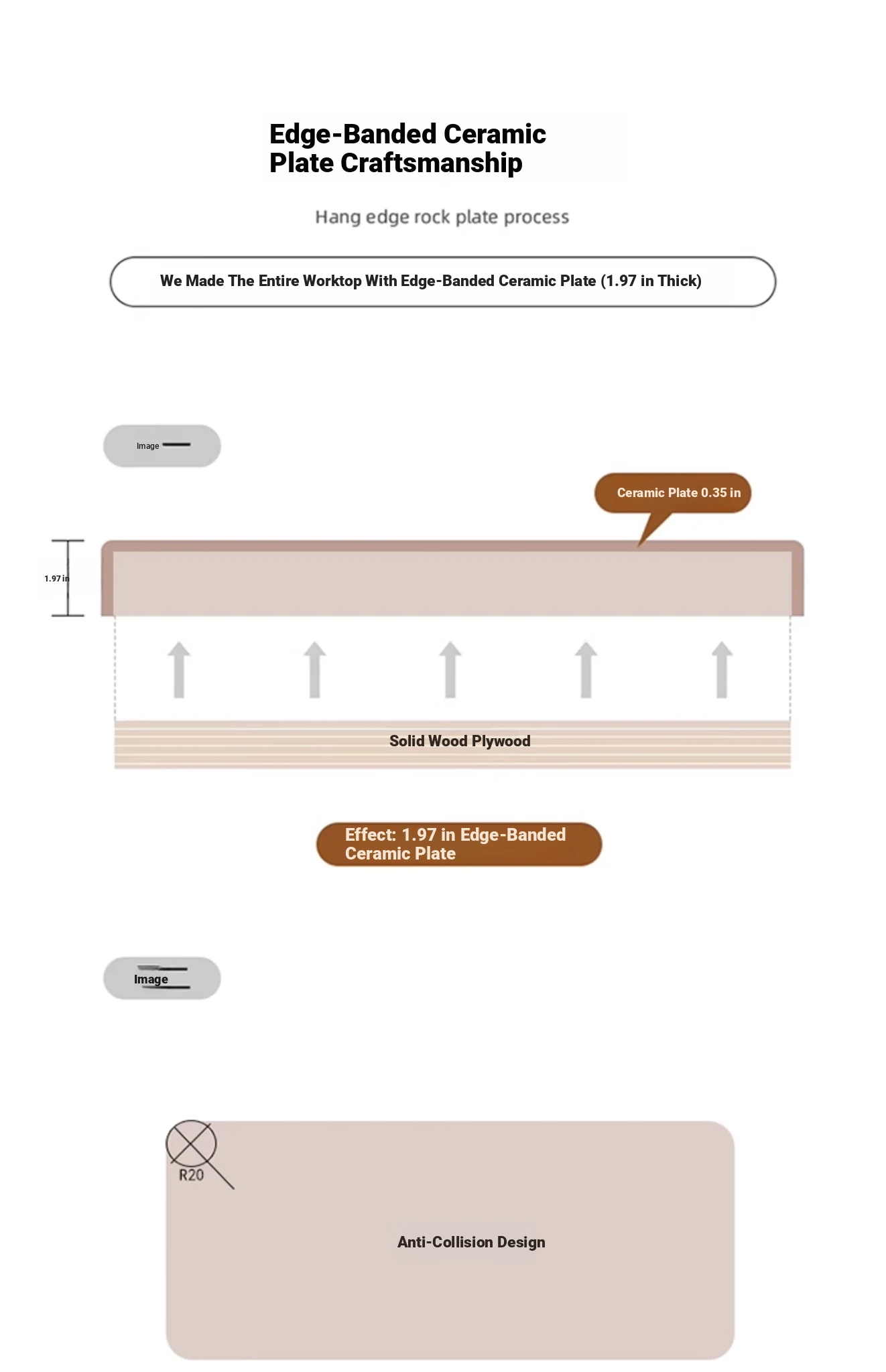 Edge-Banded Ceramic Plate Craftsmanship

Hang edge rock plate process

We Made The Entire Worktop With Edge-Banded Ceramic Plate (1.97 in Thick)

Image

Ceramic Plate 0.35 in

1.97 in

Solid Wood Plywood

Effect: 1.97 in Edge-Banded Ceramic Plate

Image

R20

Anti-Collision Design