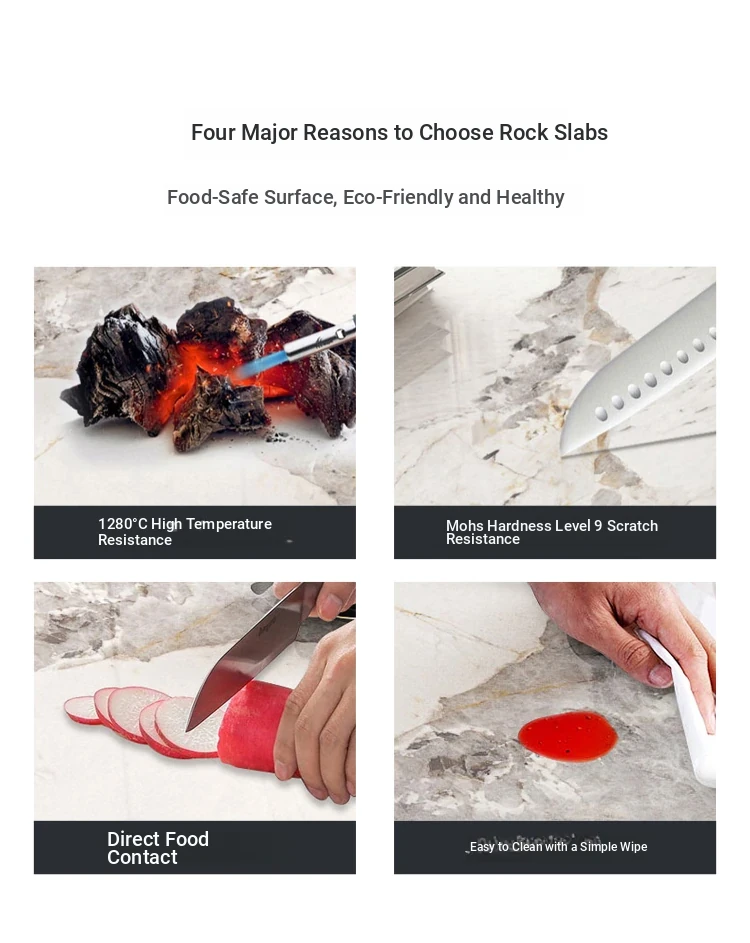 Four Major Reasons to Choose Rock Slabs

Food-Safe Surface, Eco-Friendly and Healthy

1280°C High Temperature Resistance

Mohs Hardness Level 9 Scratch Resistance

Direct Food Contact

Easy to Clean with a Simple Wipe