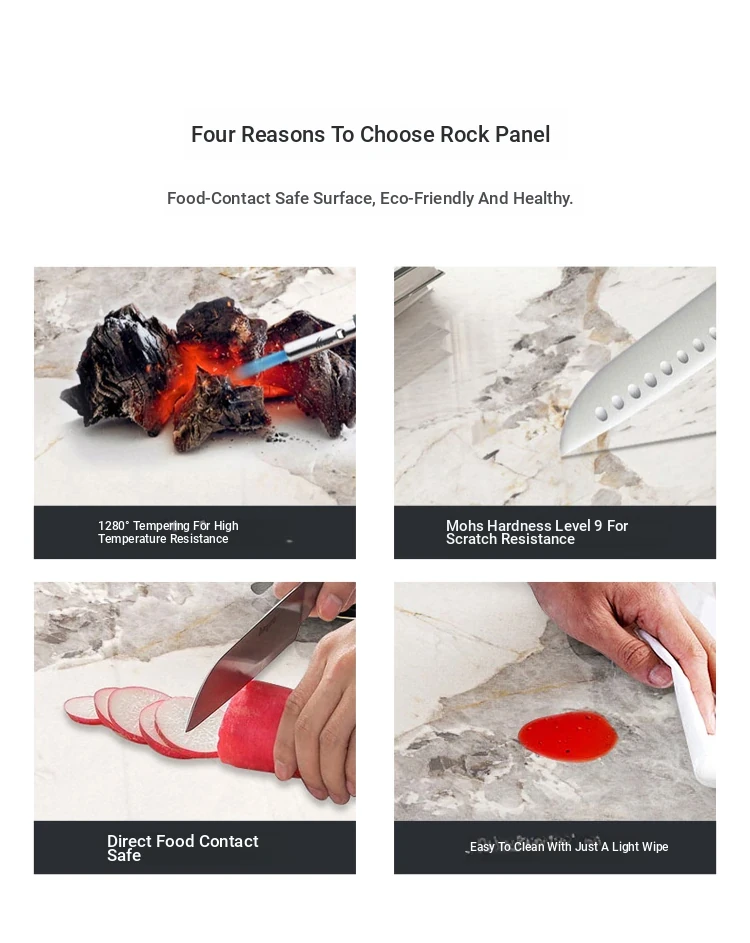 Four Reasons To Choose Rock Panel

Food-Contact Safe Surface, Eco-Friendly And Healthy.

1280° Tempering For High Temperature Resistance

Mohs Hardness Level 9 For Scratch Resistance

Direct Food Contact Safe

Easy To Clean With Just A Light Wipe